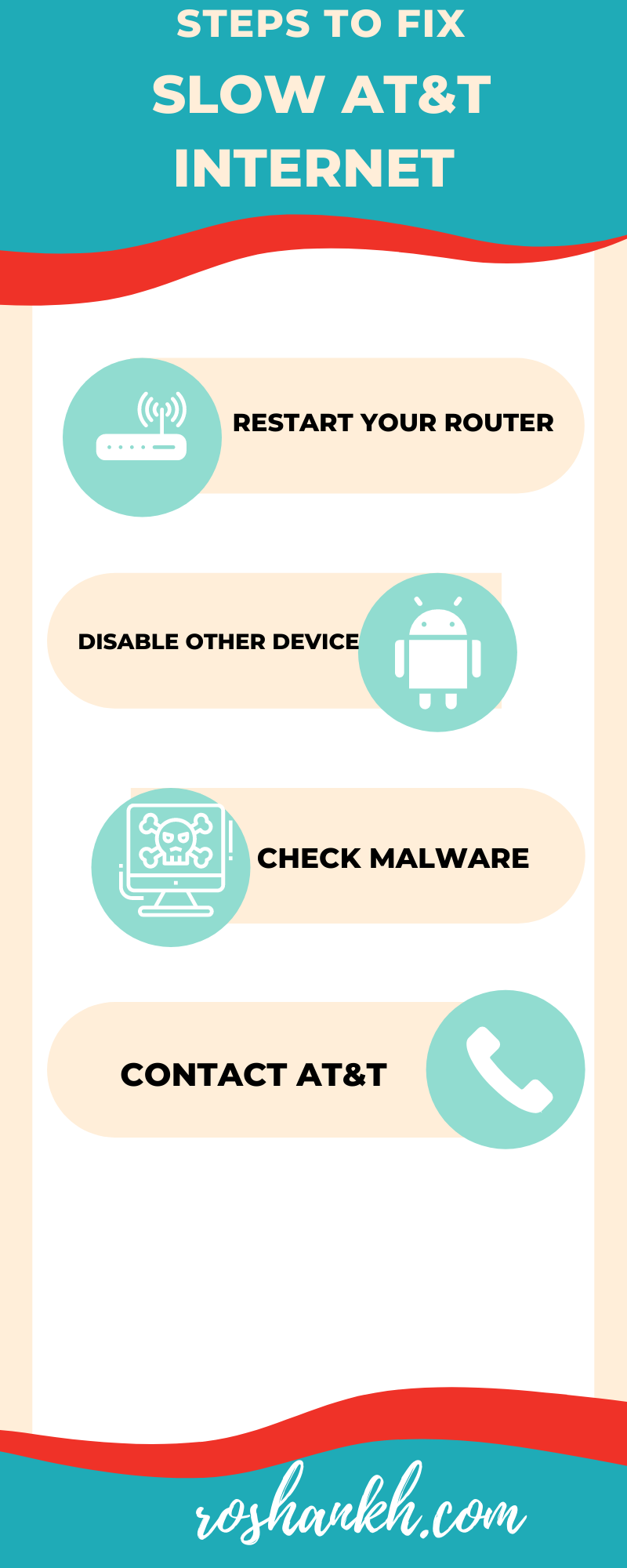 STEPS TO FIX
SLOW AT&T INTERNET

RESTART YOUR ROUTER

DISABLE OTHER DEVICE

CHECK MALWARE

CONTACT AT&T

roshankh.com