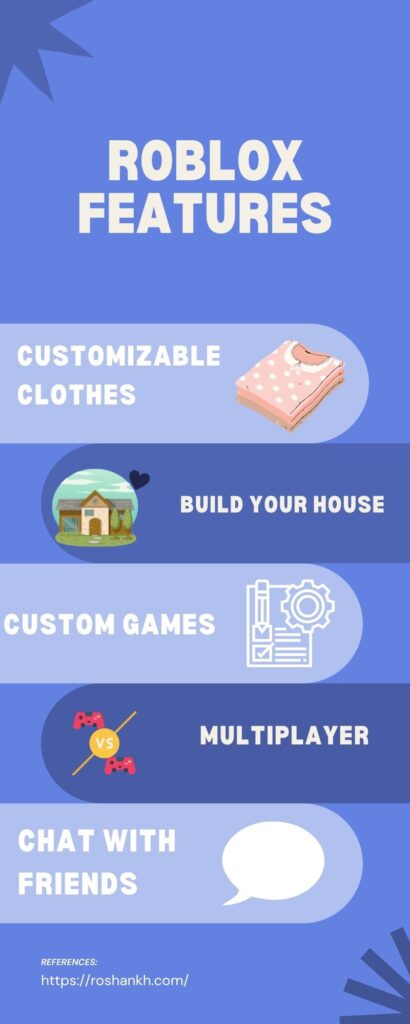 ROBLOX FEATURES

CUSTOMIZABLE CLOTHES

BUILD YOUR HOUSE

CUSTOM GAMES

VS

MULTIPLAYER

CHAT WITH FRIENDS

REFERENCES:
https://roshankh.com/